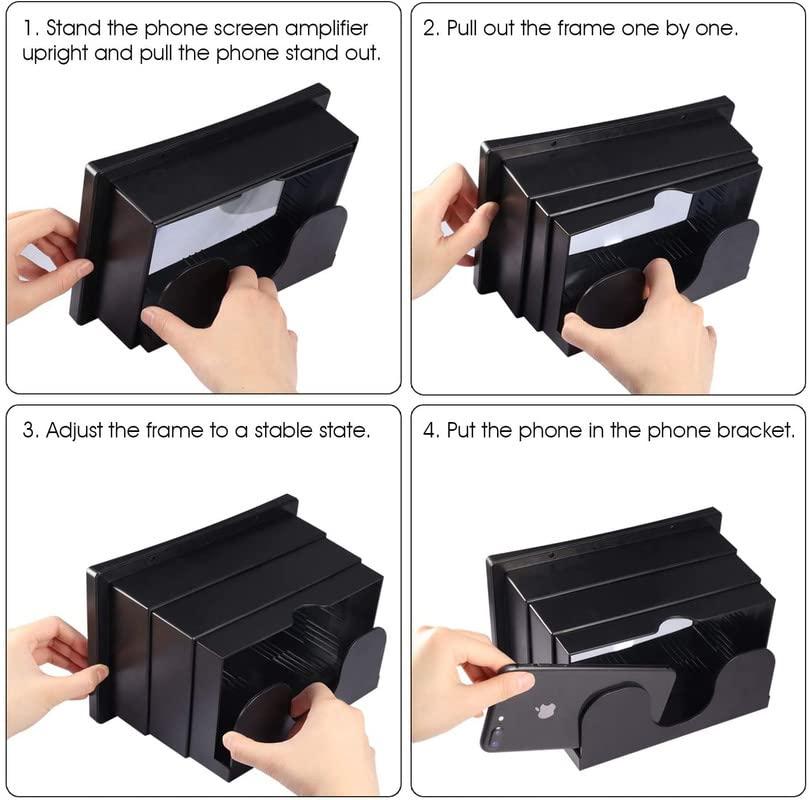 1. Stand the phone screen amplifier upright and pull the phone stand out.

2. Pull out the frame one by one.

3. Adjust the frame to a stable state.

4. Put the phone in the phone bracket.